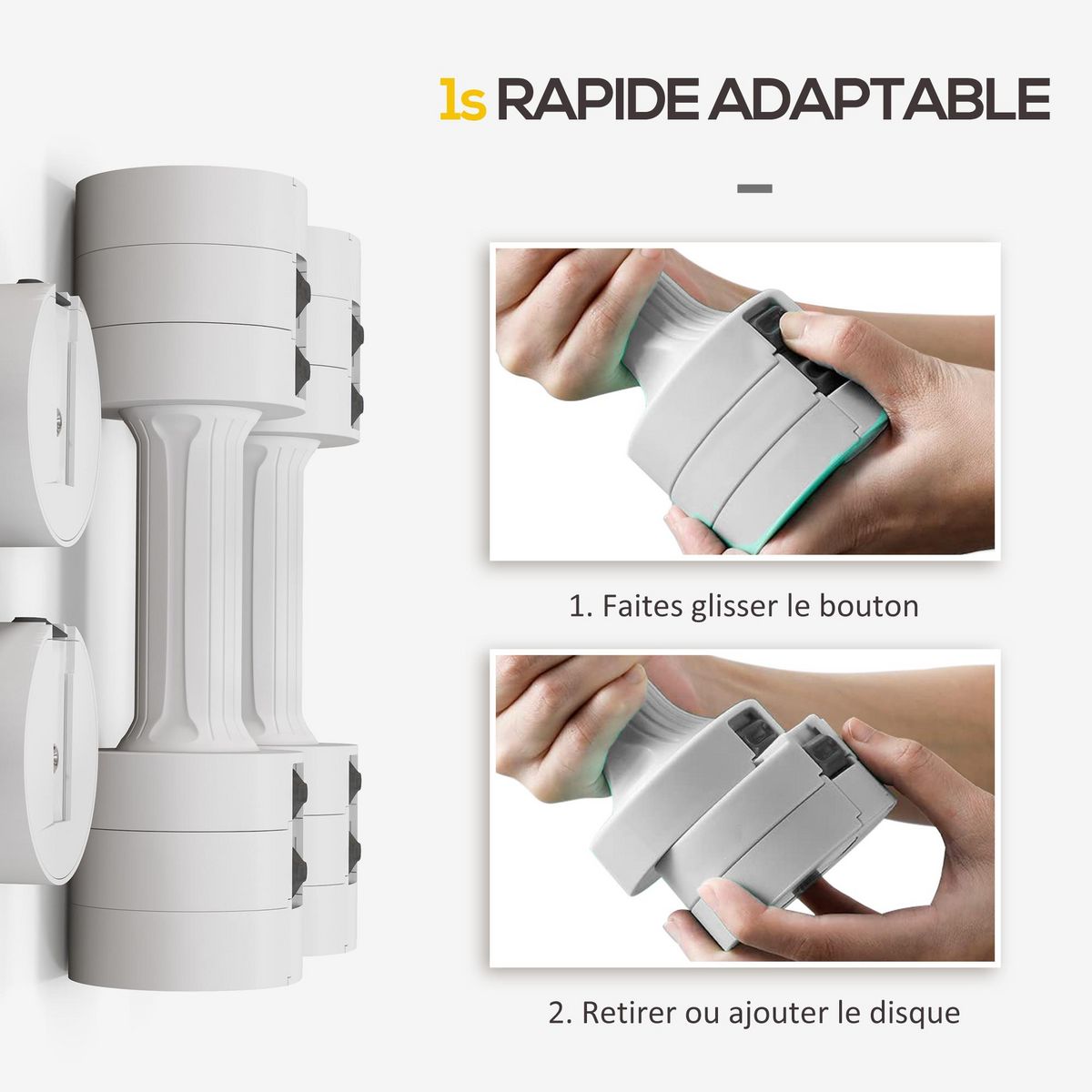 1s RAPIDE ADAPTABLE

1. Faites glisser le bouton

2. Retirer ou ajouter le disque