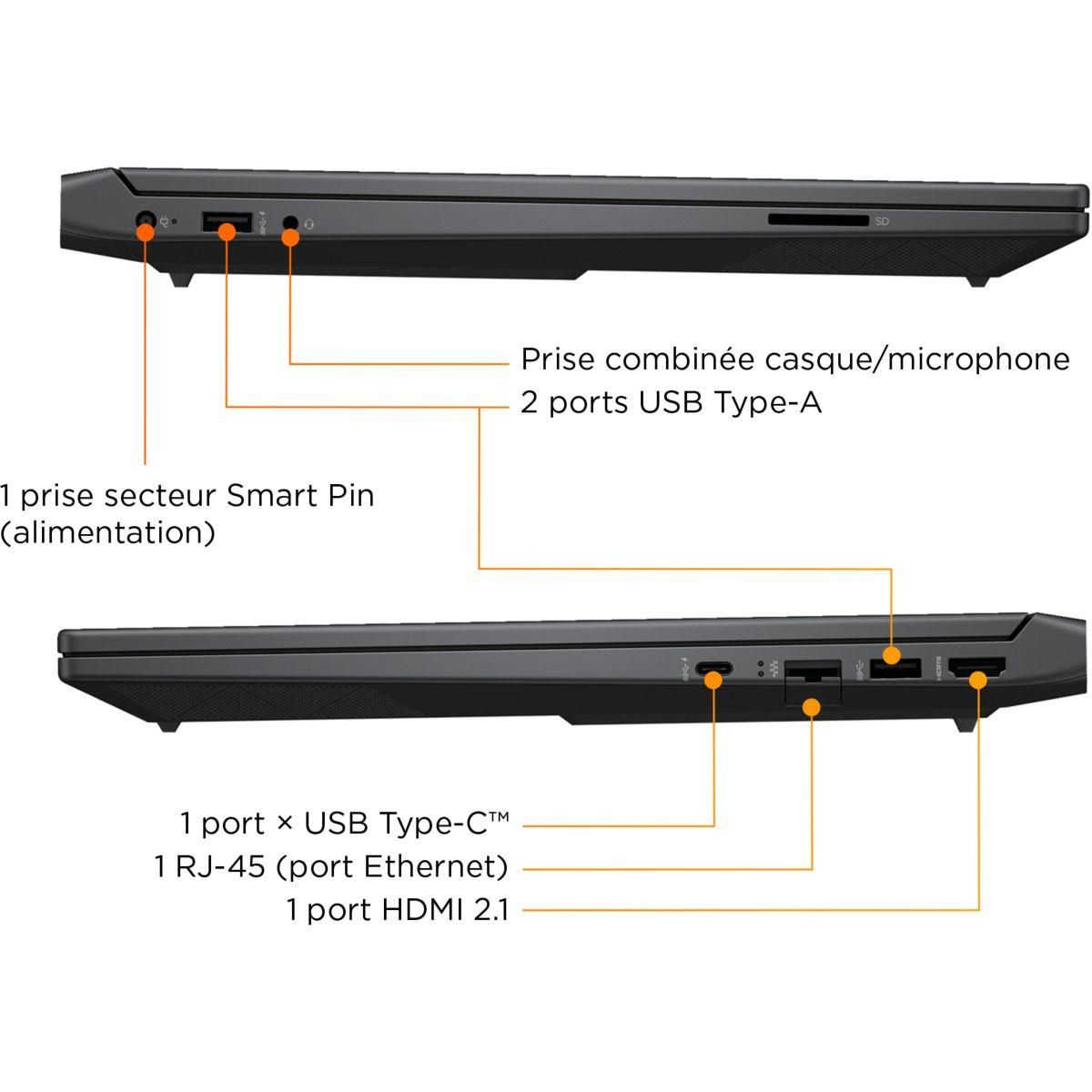 SD

Prise combinée casque/microphone
2 ports USB Type-A

1 prise secteur Smart Pin (alimentation)

HDMI

1 port × USB Type-C™
1 RJ-45 (port Ethernet)
1 port HDMI 2.1