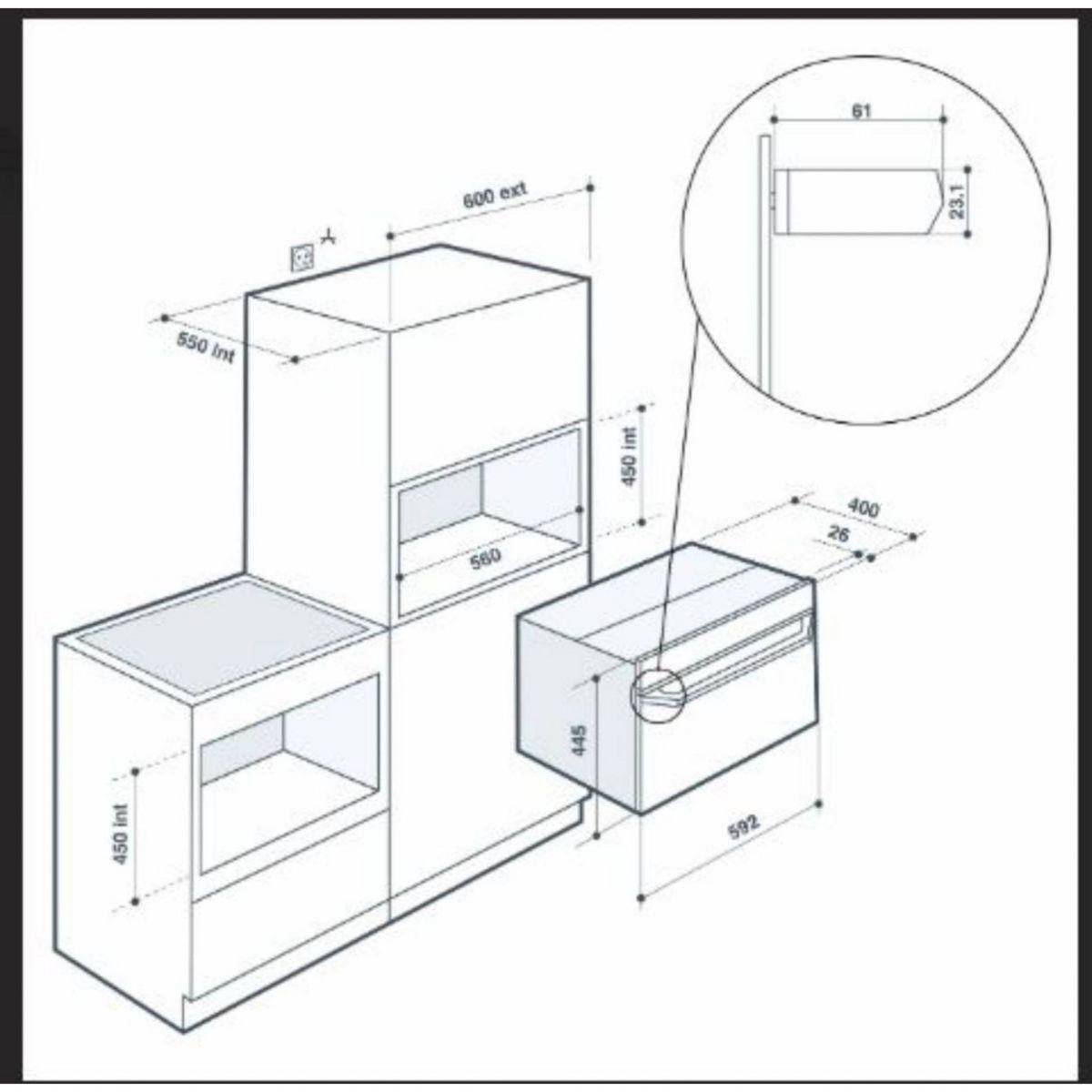 61

23,1

600 ext

550 int

450 int

560

400

26

445

592

450 int