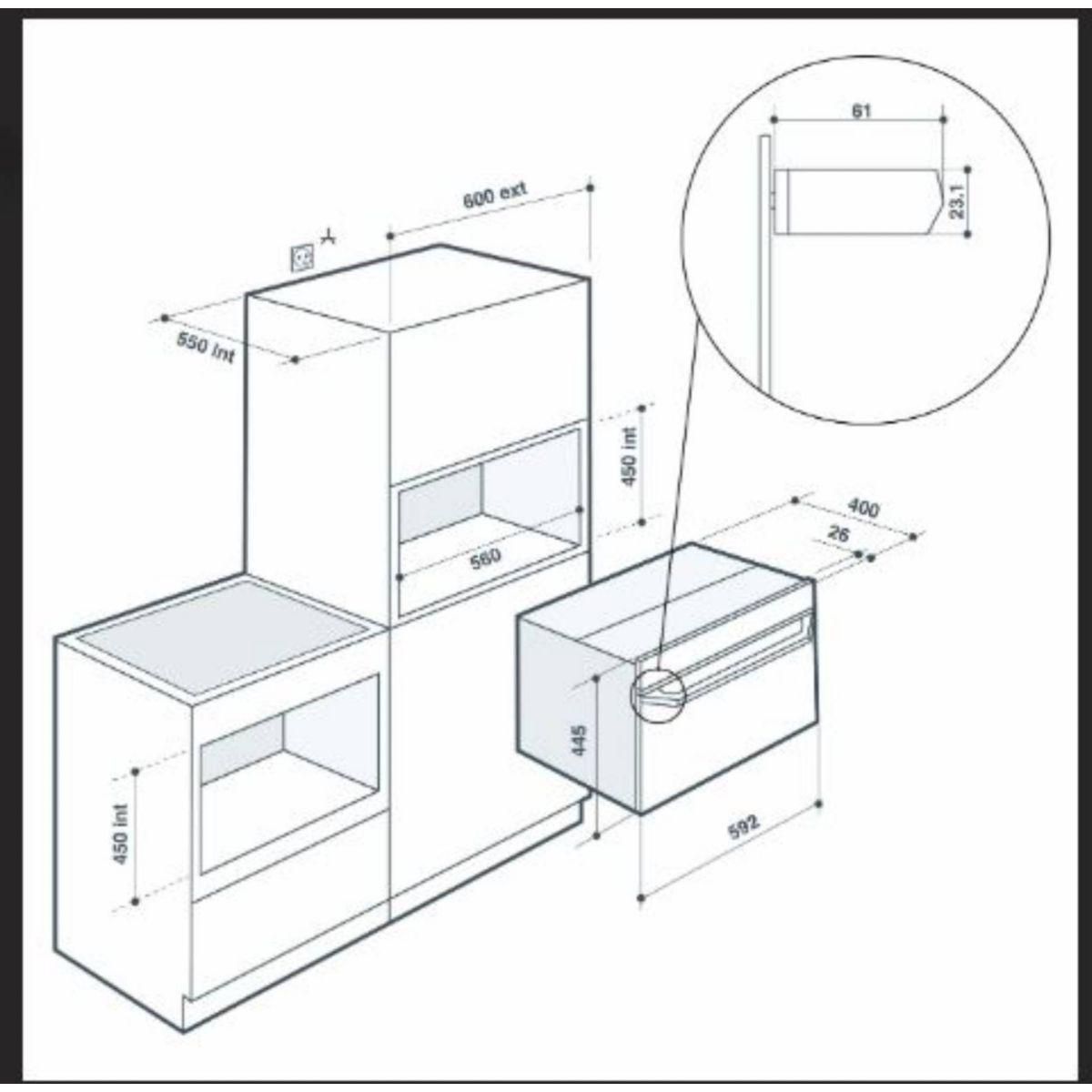 61
23,1
600 ext
550 int
450 int
560
400
26
445
592
450 int