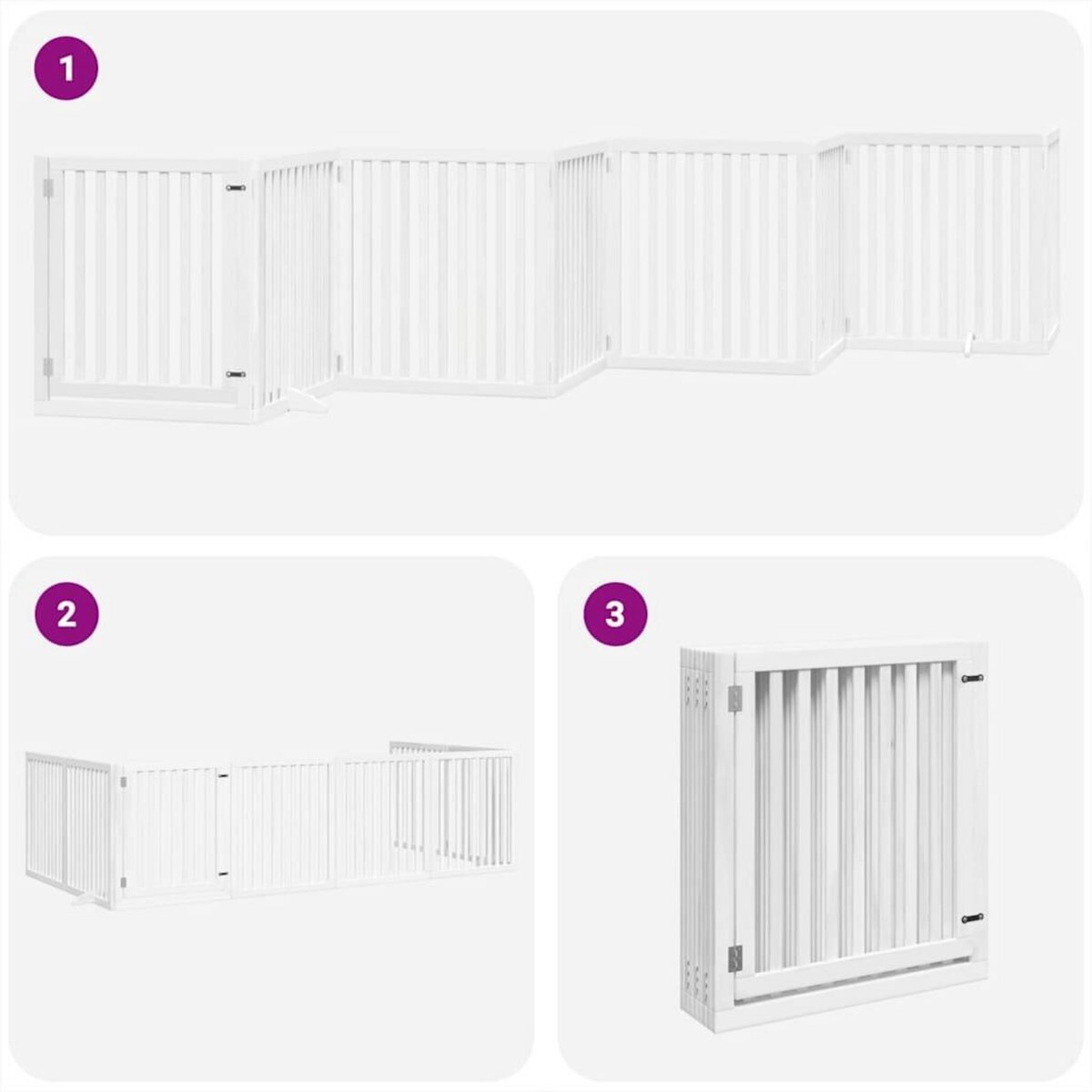 1

2

3