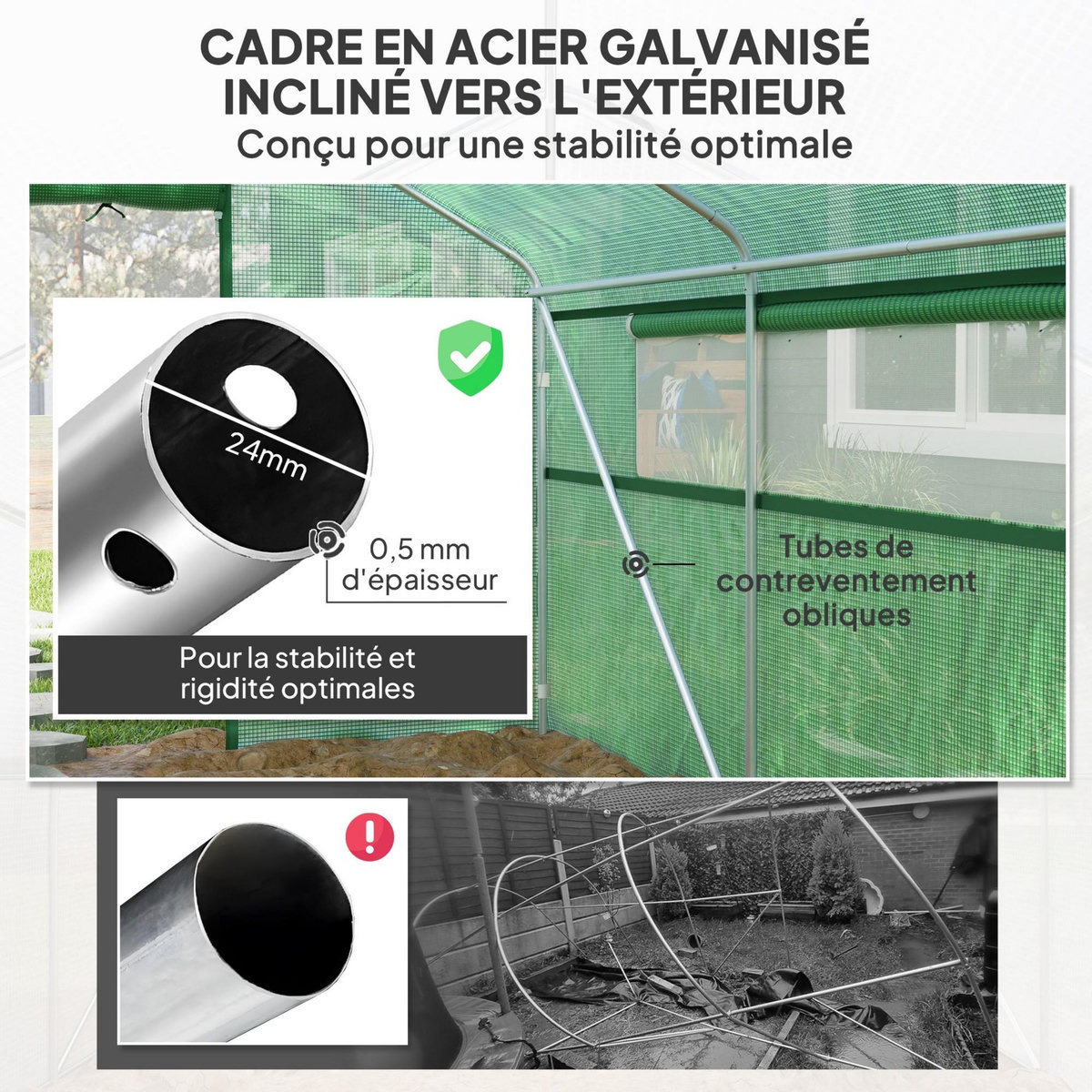 CADRE EN ACIER GALVANISÉ
INCLINÉ VERS L'EXTÉRIEUR
Conçu pour une stabilité optimale

24mm

0,5 mm
d'épaisseur

Pour la stabilité et rigidité optimales

Tubes de contreventement obliques