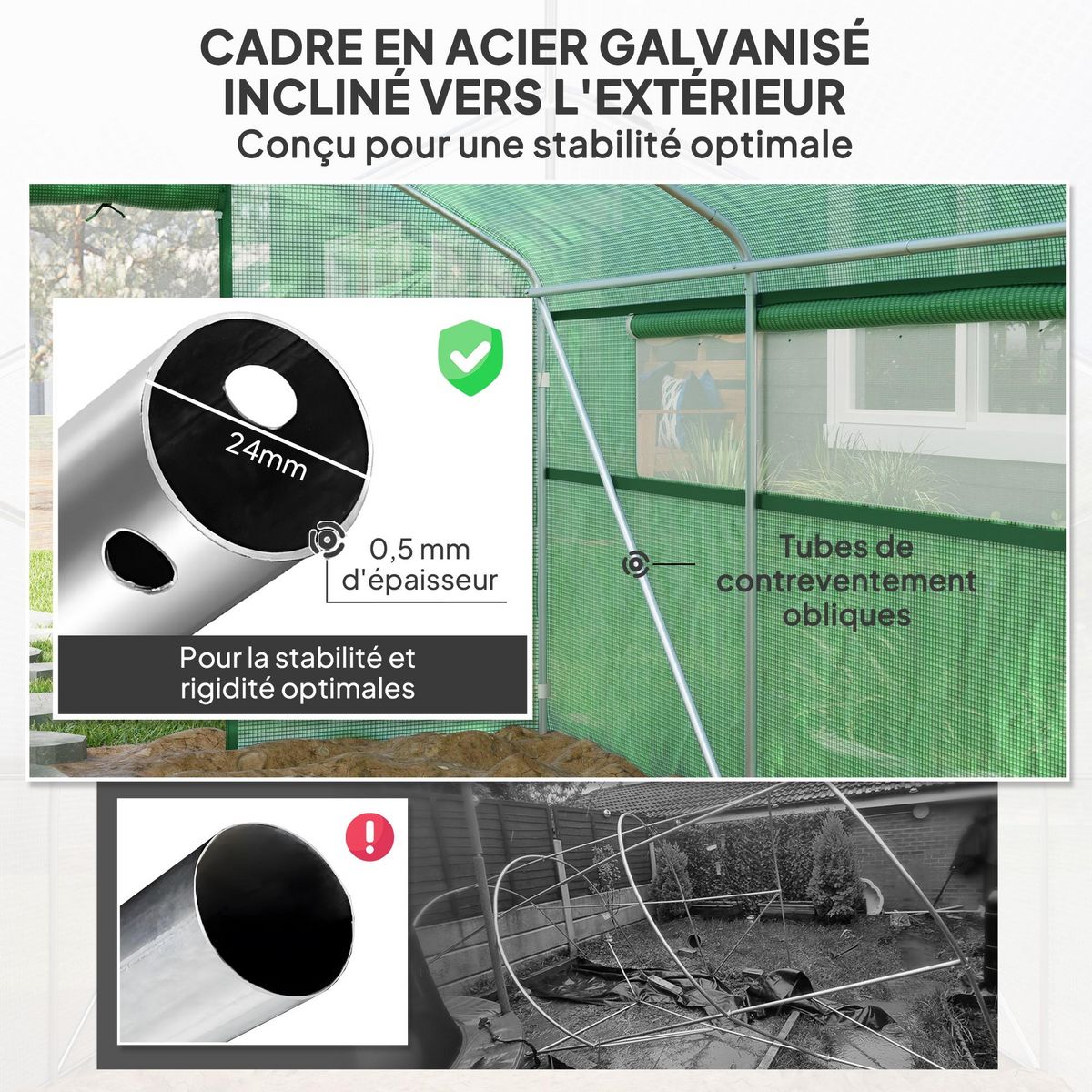 CADRE EN ACIER GALVANISÉ INCLINÉ VERS L'EXTÉRIEUR
Conçu pour une stabilité optimale

24mm

0,5 mm d'épaisseur

Pour la stabilité et rigidité optimales

Tubes de contreventement obliques