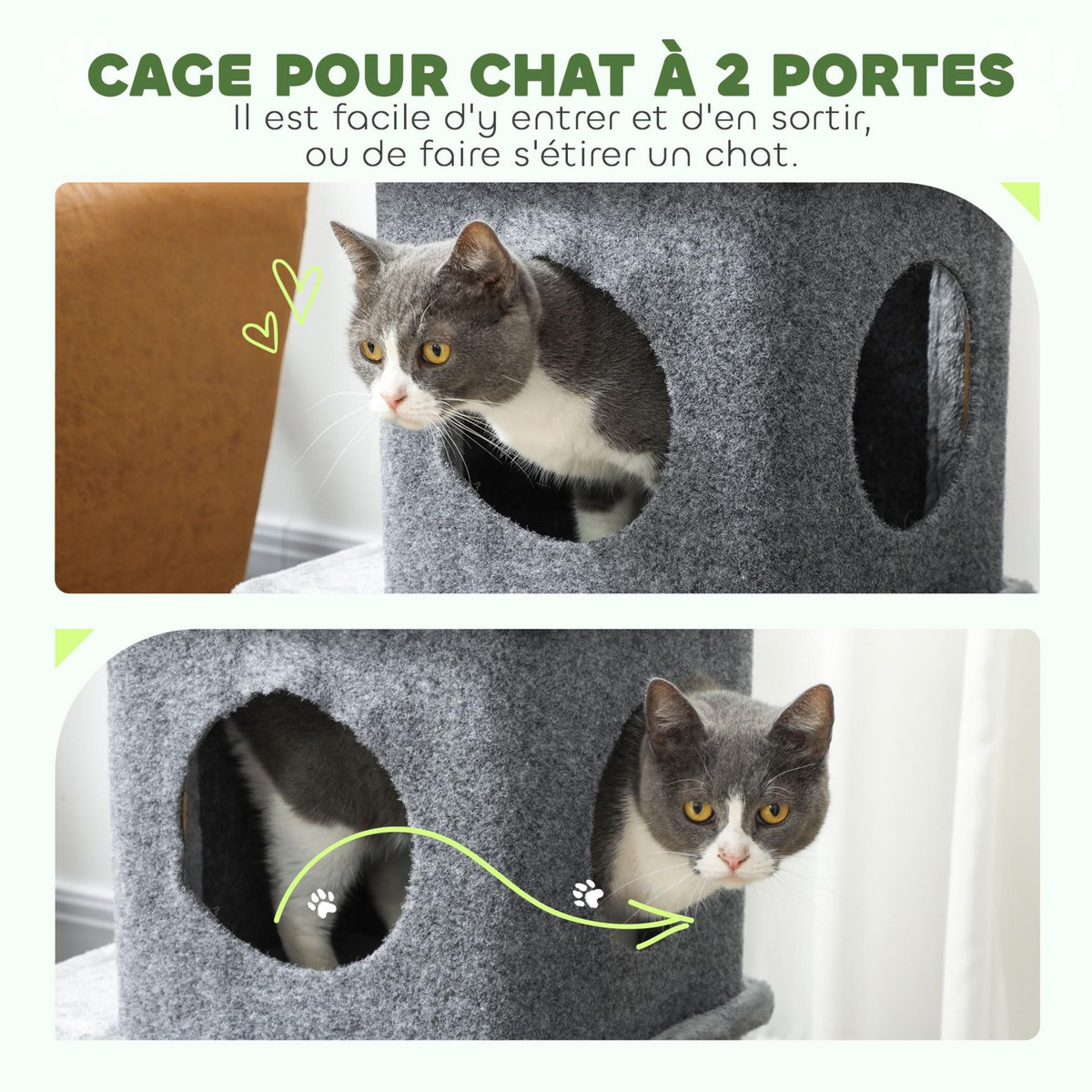 CAGE POUR CHAT À 2 PORTES
Il est facile d'y entrer et d'en sortir, ou de faire s'étirer un chat.