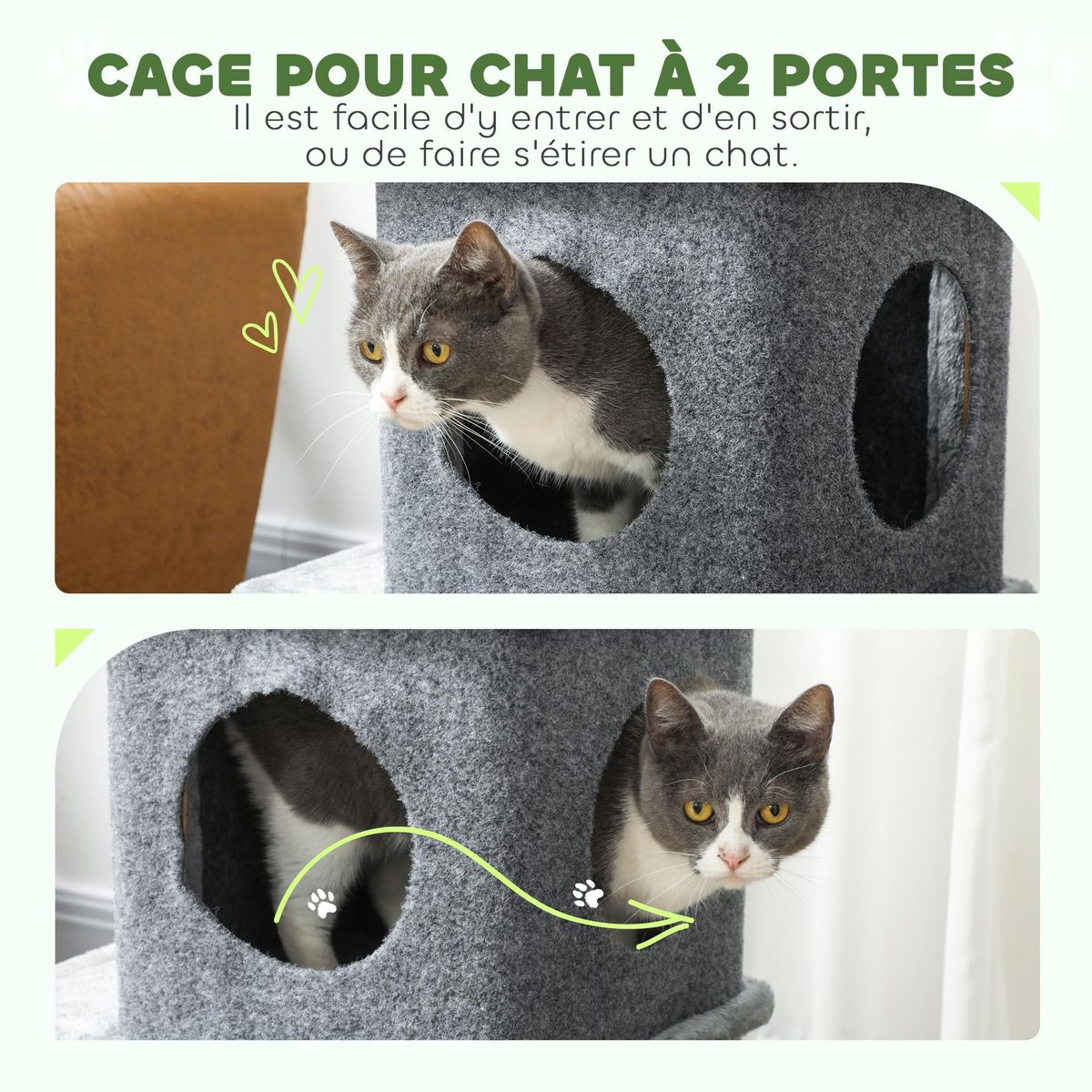 CAGE POUR CHAT À 2 PORTES

Il est facile d'y entrer et d'en sortir, ou de faire s'étirer un chat.