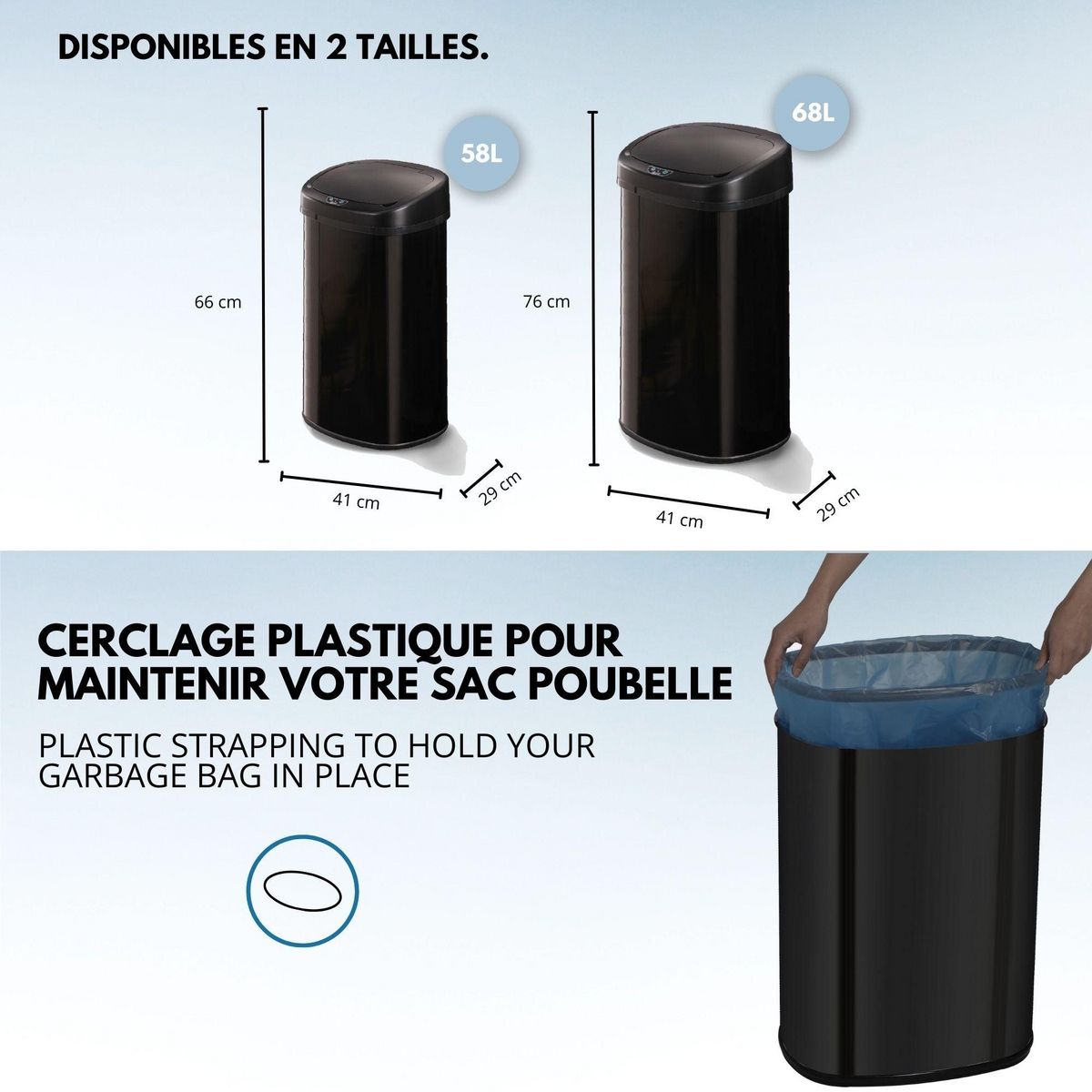 DISPONIBLES EN 2 TAILLES.

58L

66 cm

41 cm

29 cm

68L

76 cm

41 cm

29 cm

CERCLAGE PLASTIQUE POUR MAINTENIR VOTRE SAC POUBELLE

PLASTIC STRAPPING TO HOLD YOUR GARBAGE BAG IN PLACE