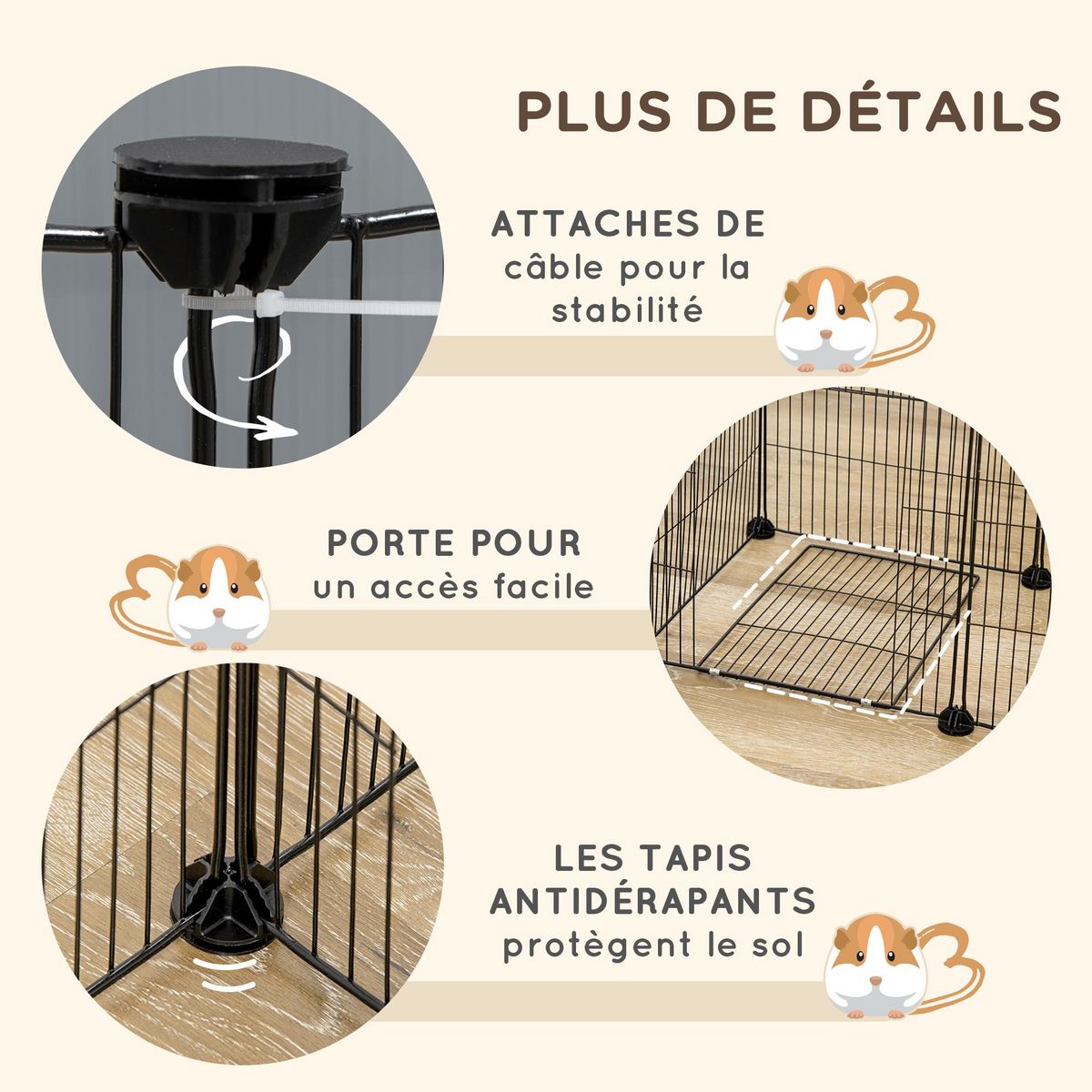 PLUS DE DÉTAILS

ATTACHES DE câble pour la stabilité

PORTE POUR un accès facile

LES TAPIS ANTIDÉRAPANTS protègent le sol