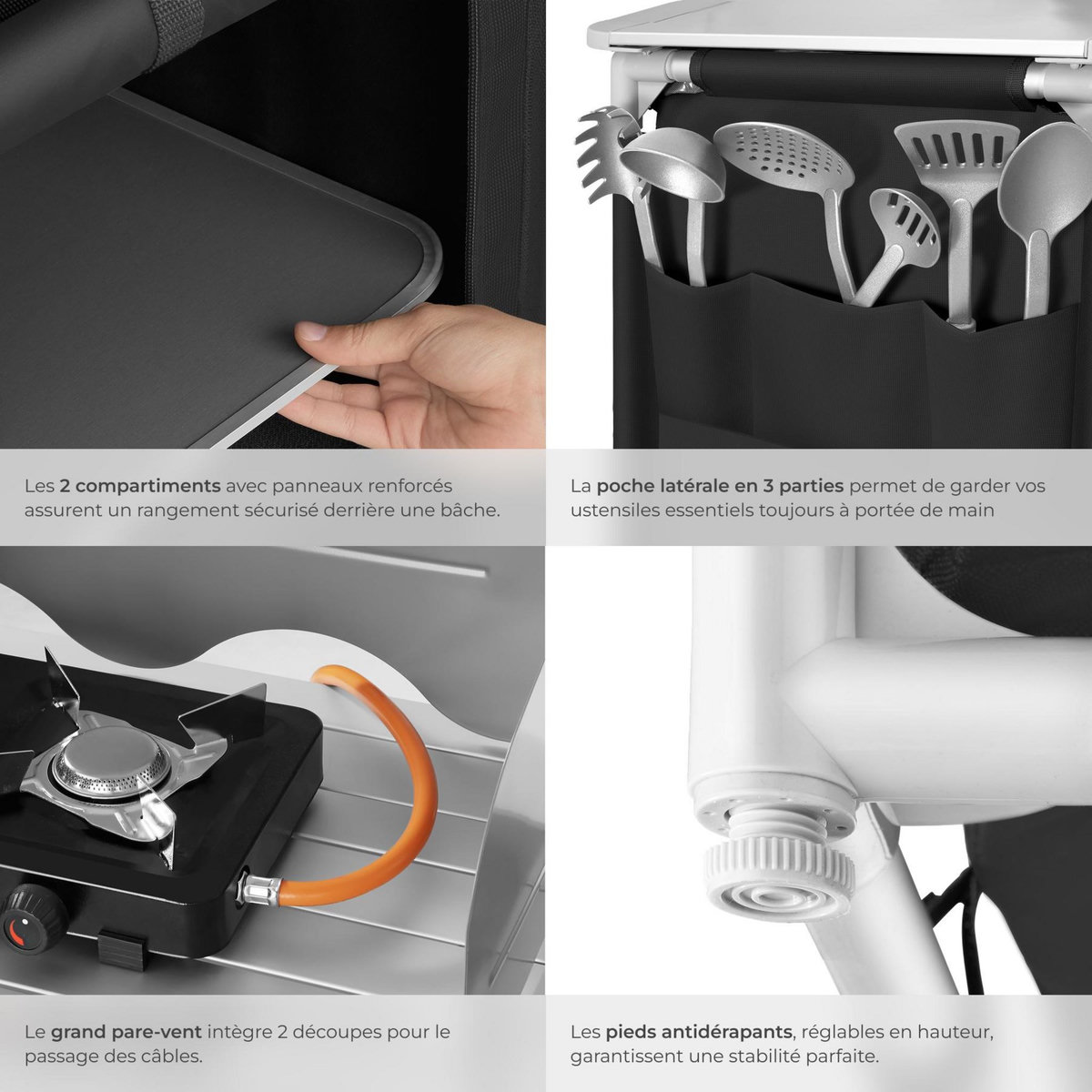 Les 2 compartiments avec panneaux renforcés assurent un rangement sécurisé derrière une bâche.

La poche latérale en 3 parties permet de garder vos ustensiles essentiels toujours à portée de main

Le grand pare-vent intègre 2 découpes pour le passage des câbles.

Les pieds antidérapants, réglables en hauteur, garantissent une stabilité parfaite.