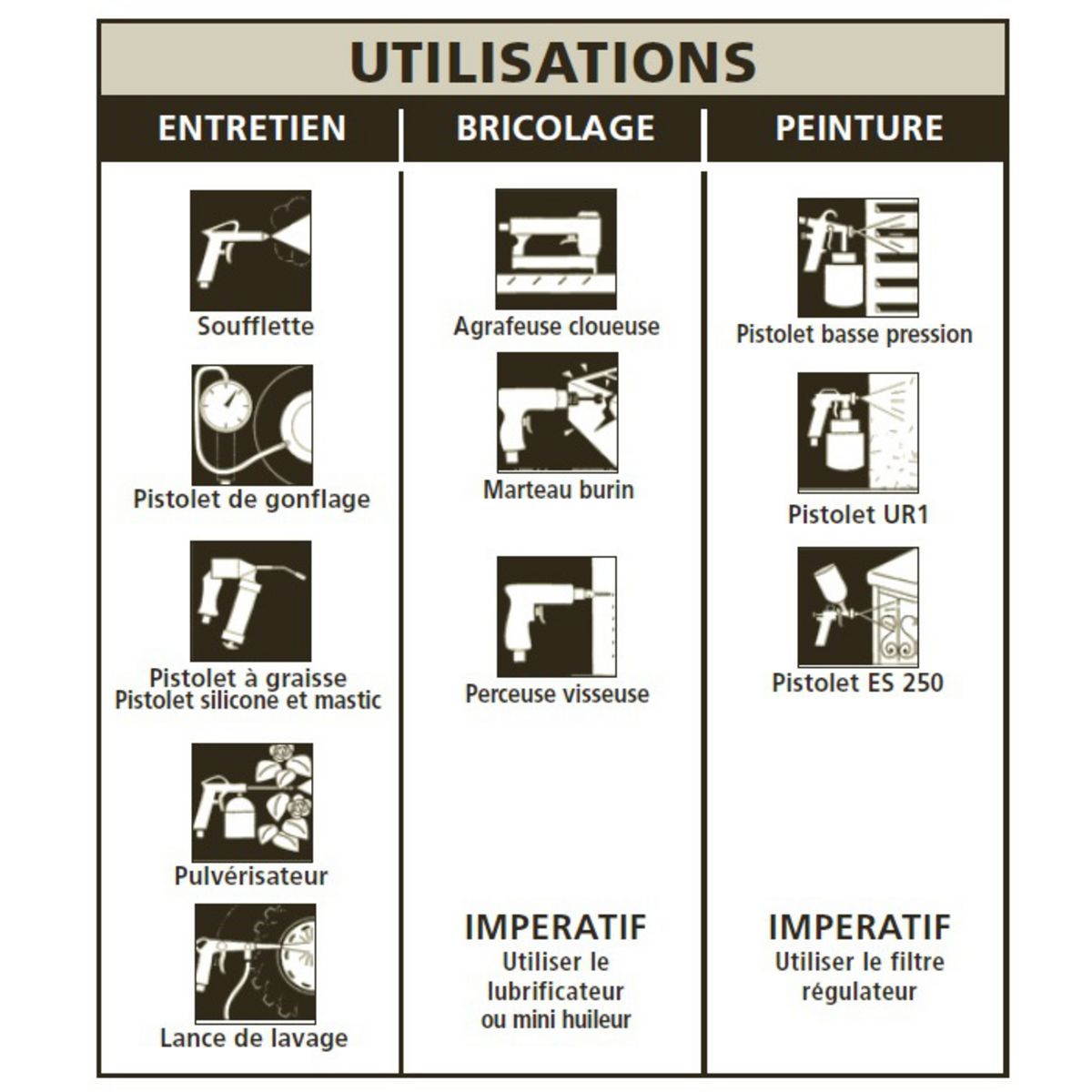 UTILISATIONS

ENTRETIEN

Soufflette

Pistolet de gonflage

Pistolet à graisse
Pistolet silicone et mastic

Pulvérisateur

Lance de lavage

BRICOLAGE

Agrafeuse cloueuse

Marteau burin

Perceuse visseuse

IMPERATIF
Utiliser le lubrificateur ou mini huileur

PEINTURE

Pistolet basse pression

Pistolet UR1

Pistolet ES 250

IMPERATIF
Utiliser le filtre régulateur