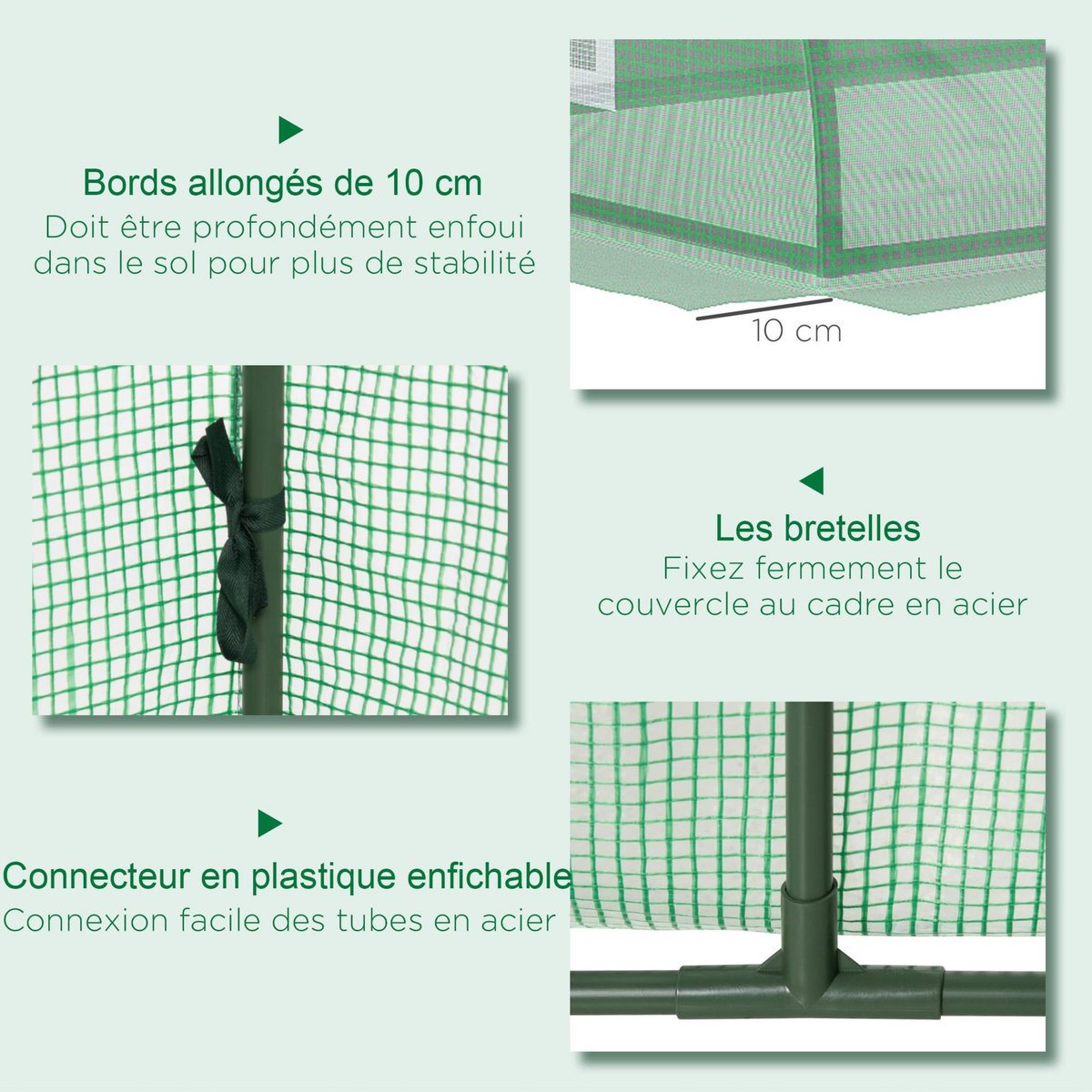 Bords allongés de 10 cm
Doit être profondément enfoui dans le sol pour plus de stabilité

10 cm

Les bretelles
Fixez fermement le couvercle au cadre en acier

Connecteur en plastique enfichable
Connexion facile des tubes en acier