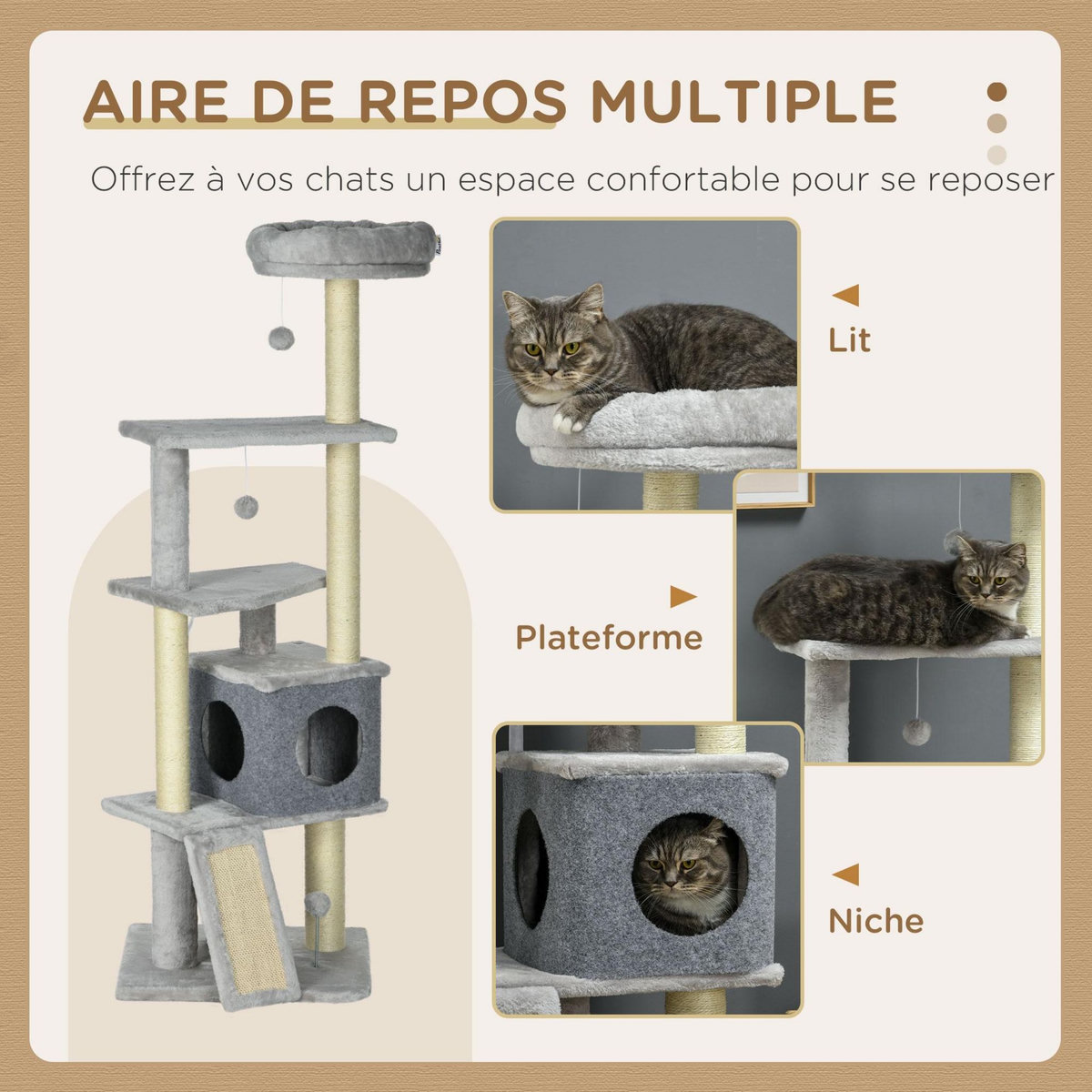 AIRE DE REPOS MULTIPLE

Offrez à vos chats un espace confortable pour se reposer

Lit

Plateforme

Niche