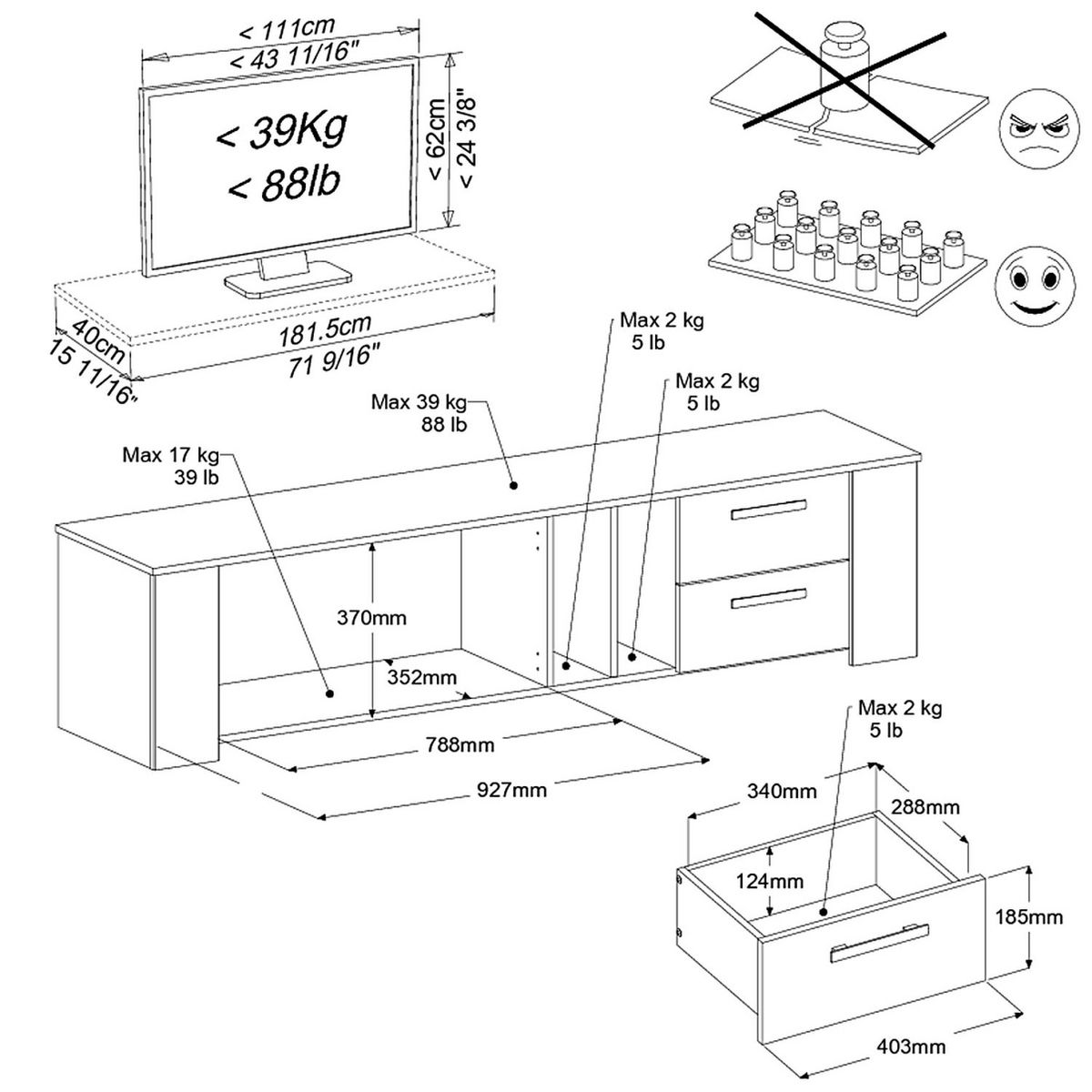 < 111cm
< 43 11/16"

< 39Kg
< 88lb

< 62cm
< 24 3/8"

40cm
15 11/16"

181.5cm
71 9/16"

Max 2 kg
5 lb

Max 2 kg
5 lb

Max 39 kg
88 lb

Max 17 kg
39 lb

370mm

352mm

788mm

927mm

Max 2 kg
5 lb

340mm

288mm

124mm

185mm

403mm