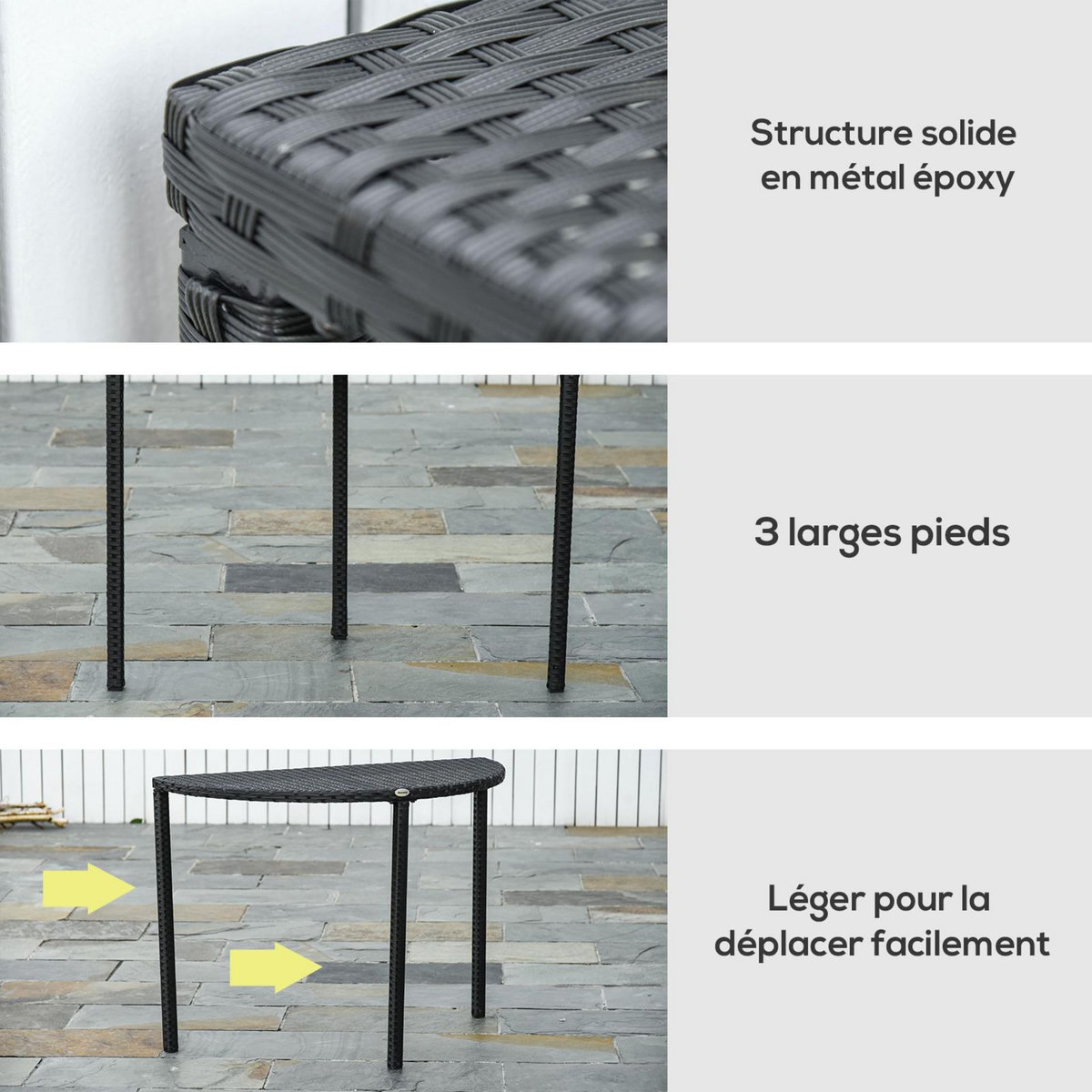 Structure solide en métal époxy

3 larges pieds

Léger pour la déplacer facilement