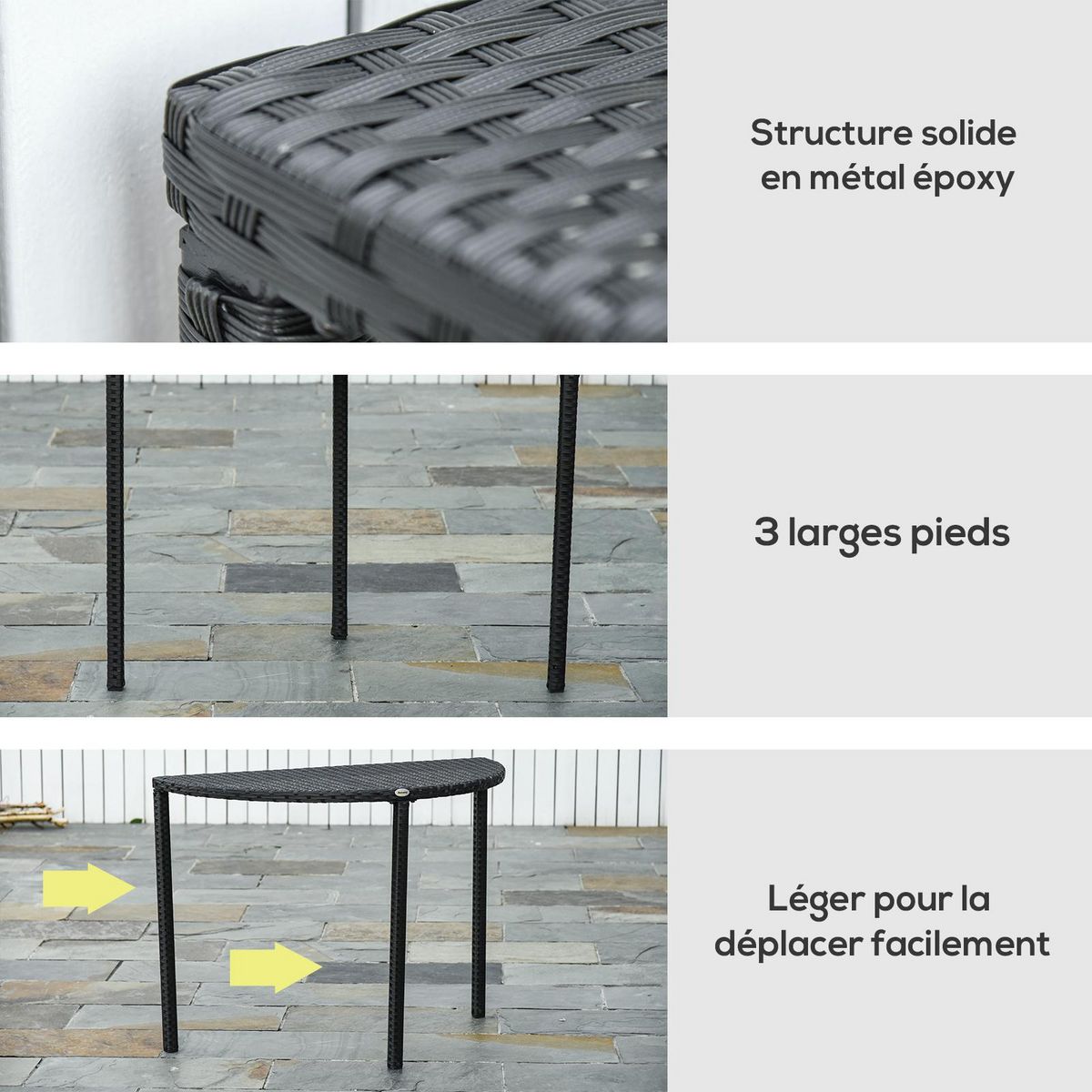 Structure solide en métal époxy

3 larges pieds

Léger pour la déplacer facilement