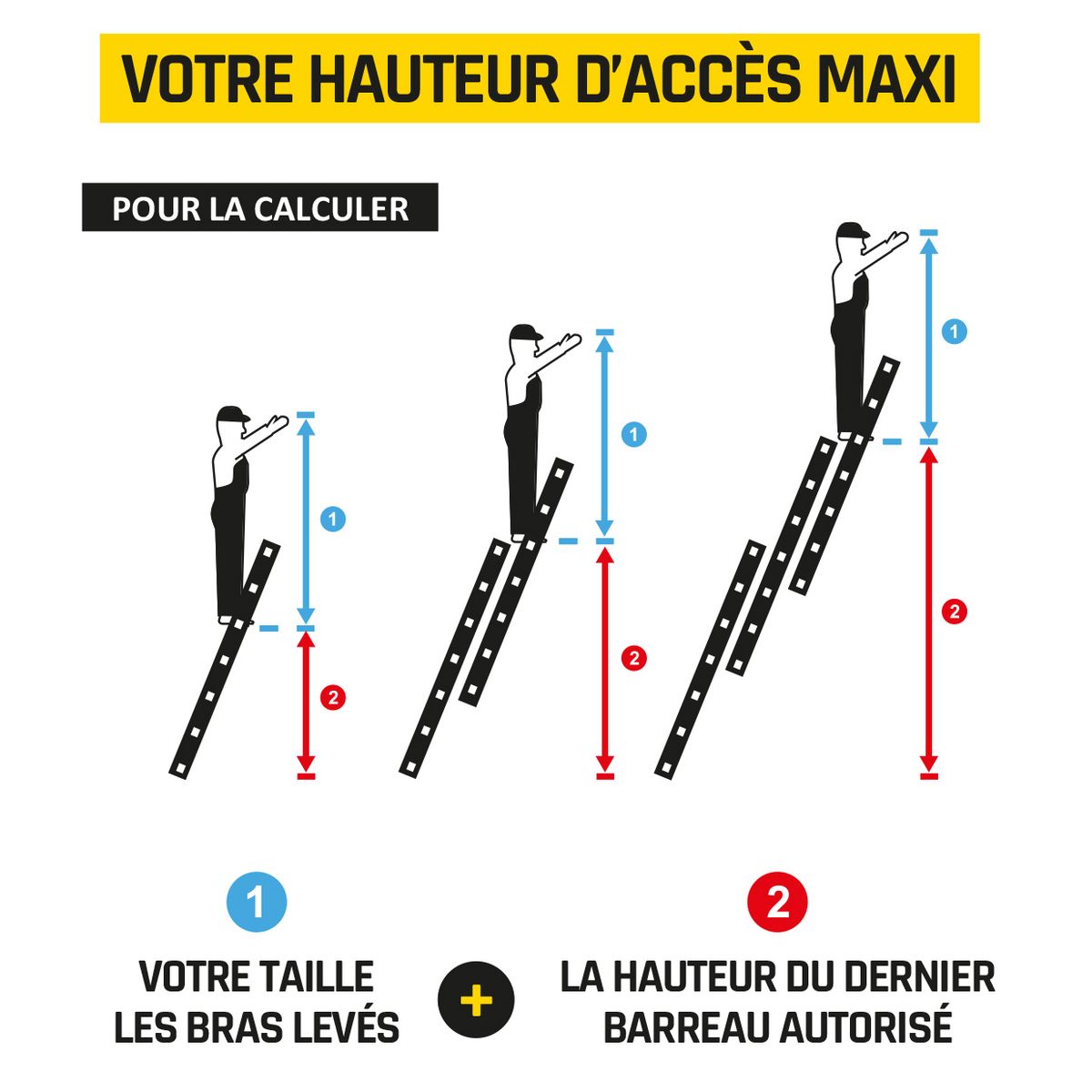 VOTRE HAUTEUR D'ACCÈS MAXI

POUR LA CALCULER

1
2
1
2
1
2

1
VOTRE TAILLE LES BRAS LEVÉS

+

2
LA HAUTEUR DU DERNIER BARREAU AUTORISÉ