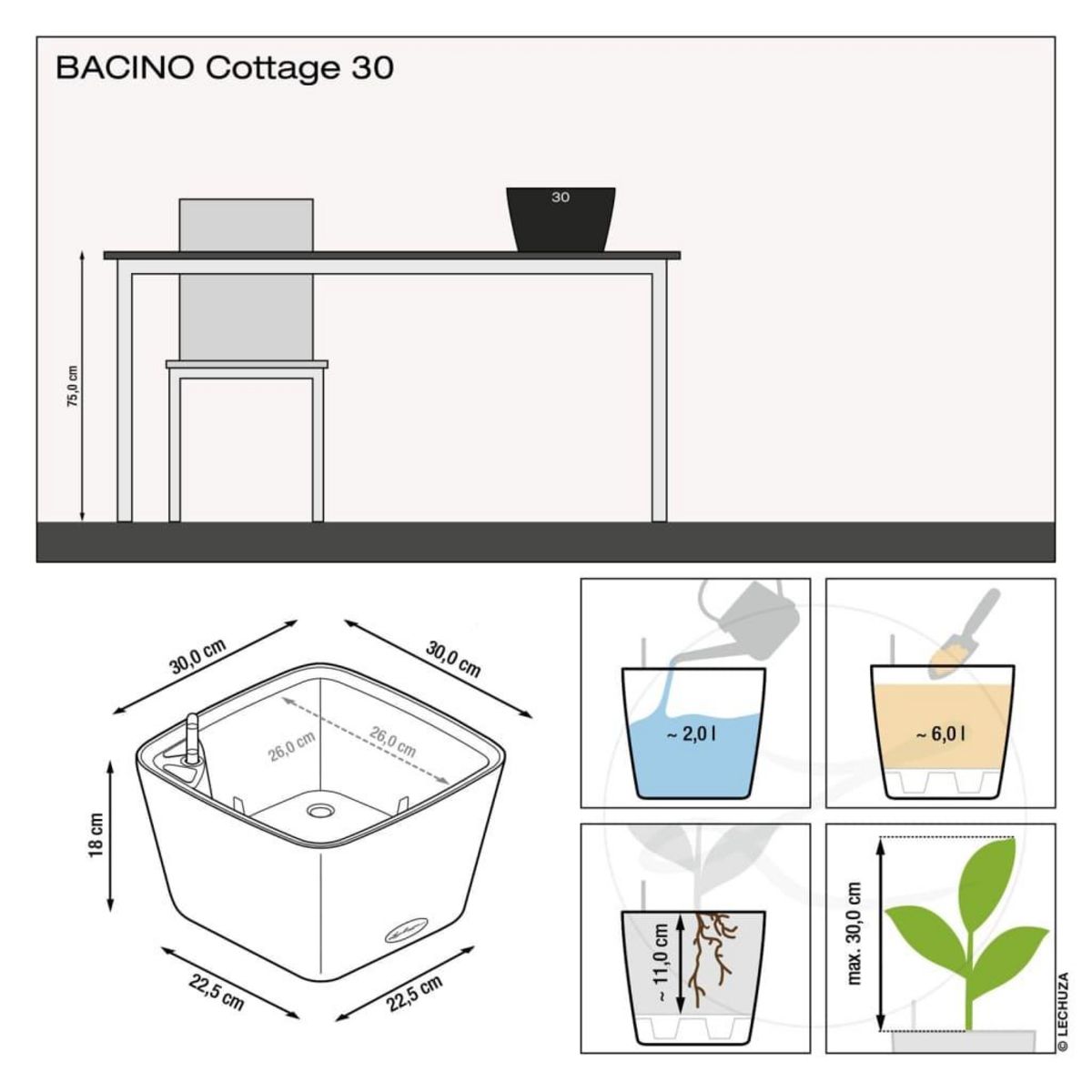 BACINO Cottage 30

30

75,0 cm

30,0 cm

30,0 cm

26,0 cm

26,0 cm

18 cm

22,5 cm

22,5 cm

~ 2,0 l

~ 6,0 l

~ 11,0 cm

max. 30,0 cm

© LECHUZA