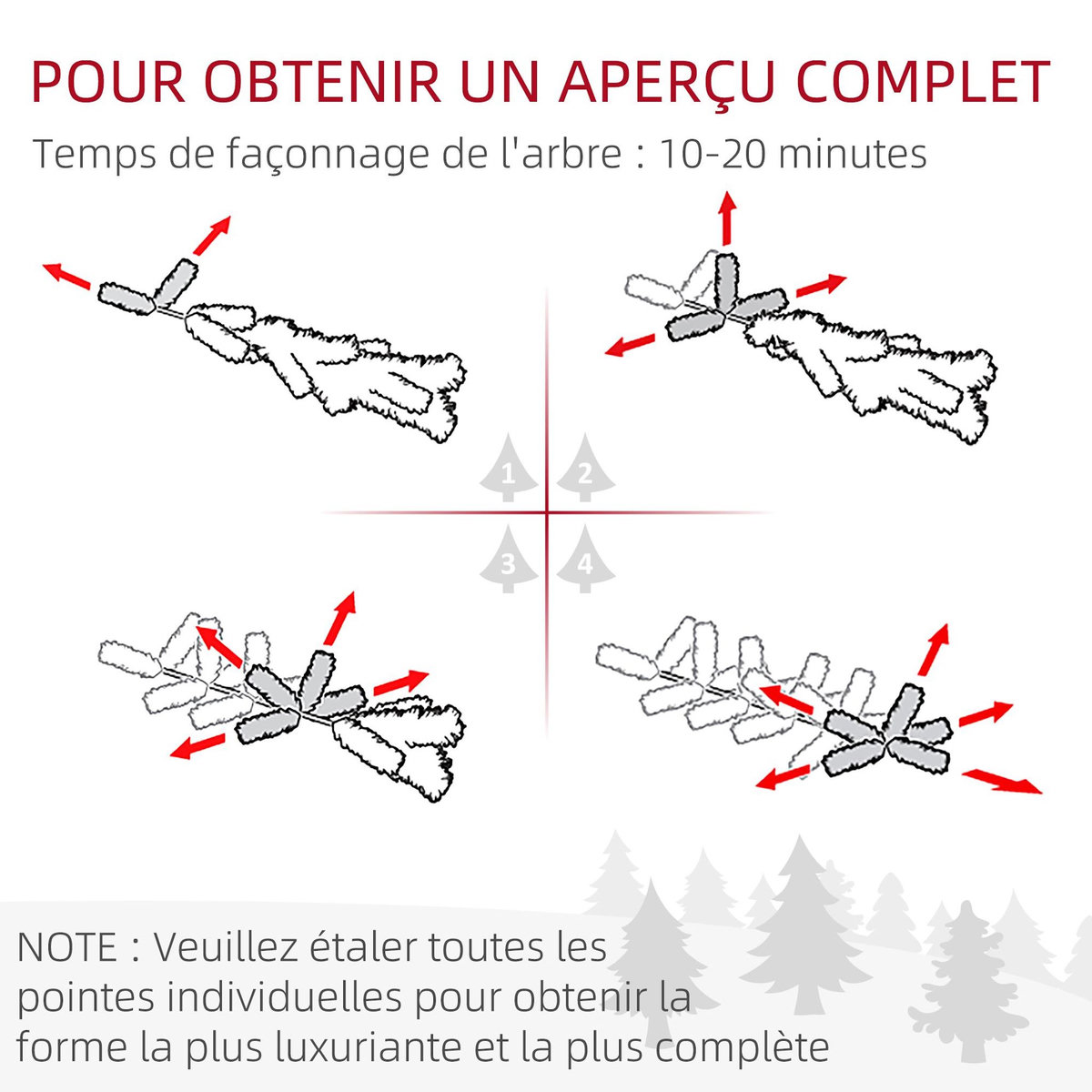 POUR OBTENIR UN APERÇU COMPLET

Temps de façonnage de l'arbre : 10-20 minutes

1 2

3 4

NOTE : Veuillez étaler toutes les pointes individuelles pour obtenir la forme la plus luxuriante et la plus complète