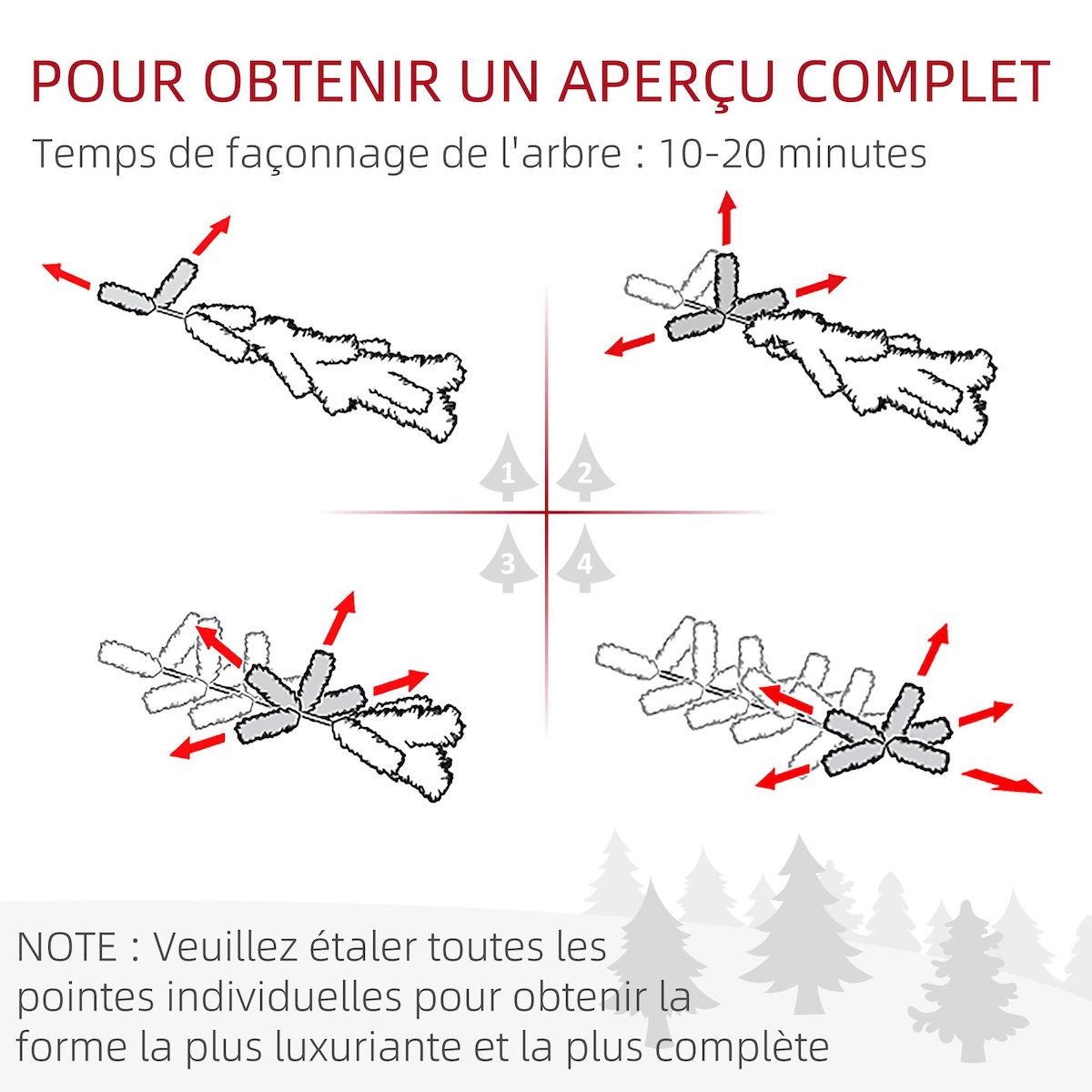 POUR OBTENIR UN APERÇU COMPLET

Temps de façonnage de l'arbre : 10-20 minutes

1 2

3 4

NOTE : Veuillez étaler toutes les pointes individuelles pour obtenir la forme la plus luxuriante et la plus complète