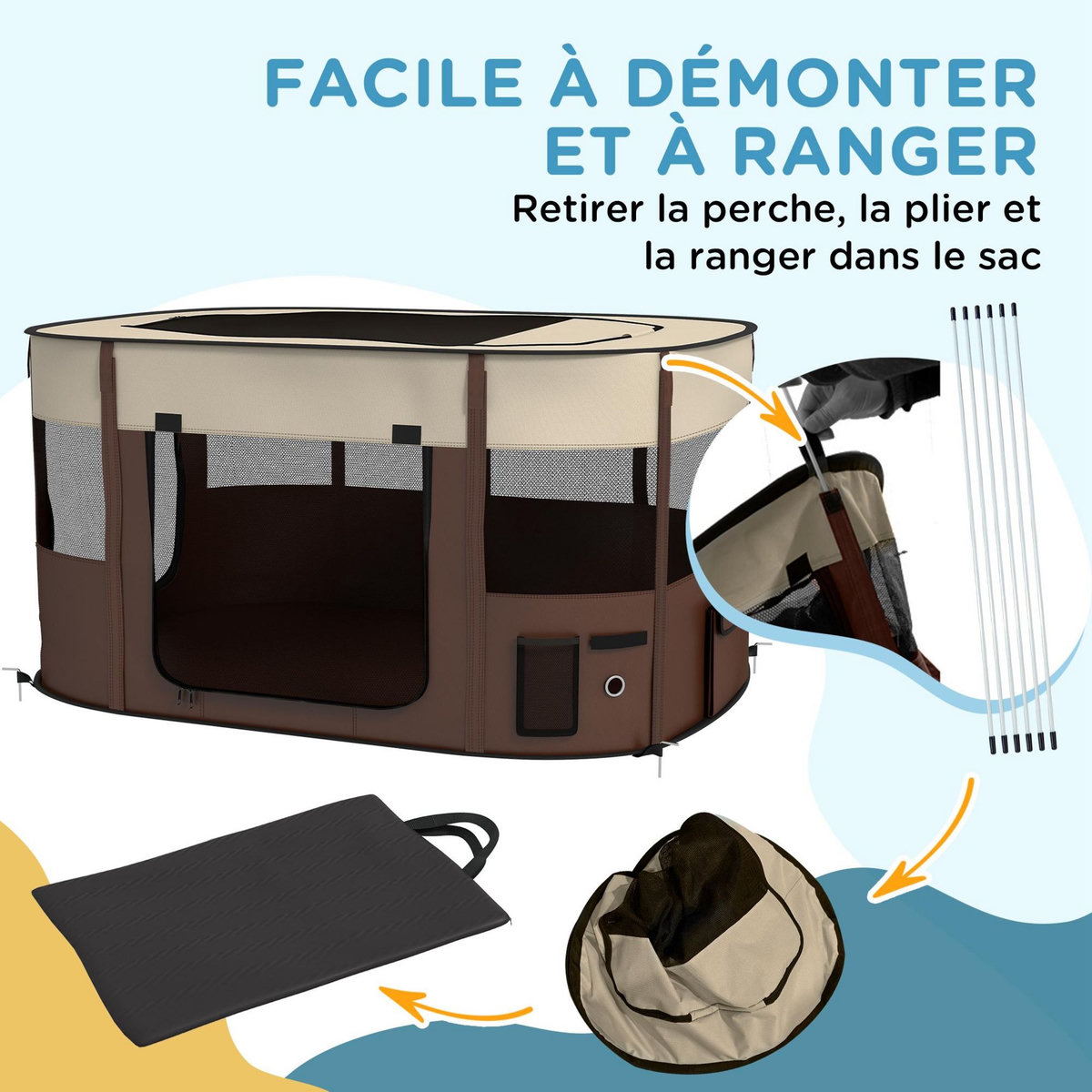 FACILE À DÉMONTER ET À RANGER

Retirer la perche, la plier et la ranger dans le sac