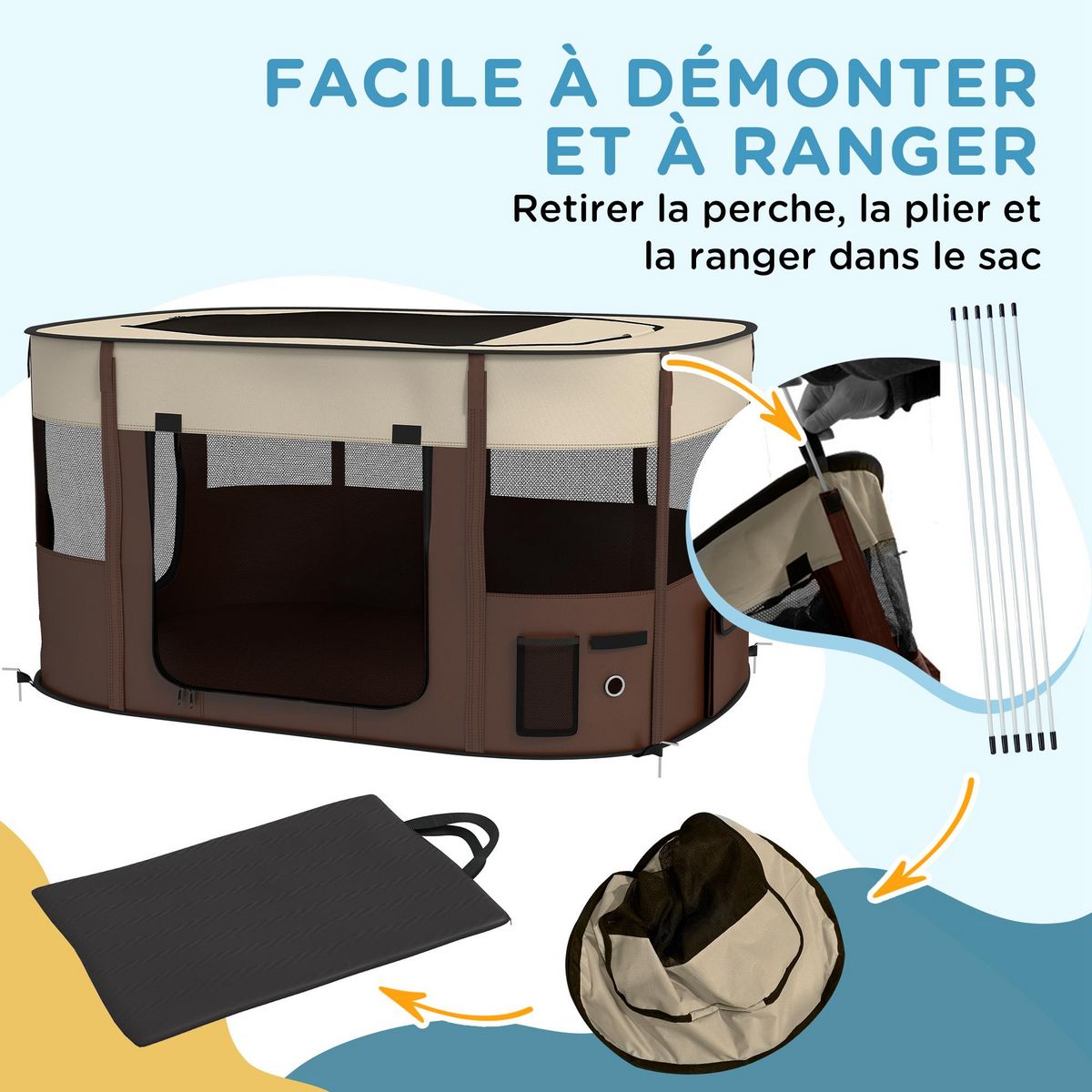 FACILE À DÉMONTER ET À RANGER

Retirer la perche, la plier et la ranger dans le sac