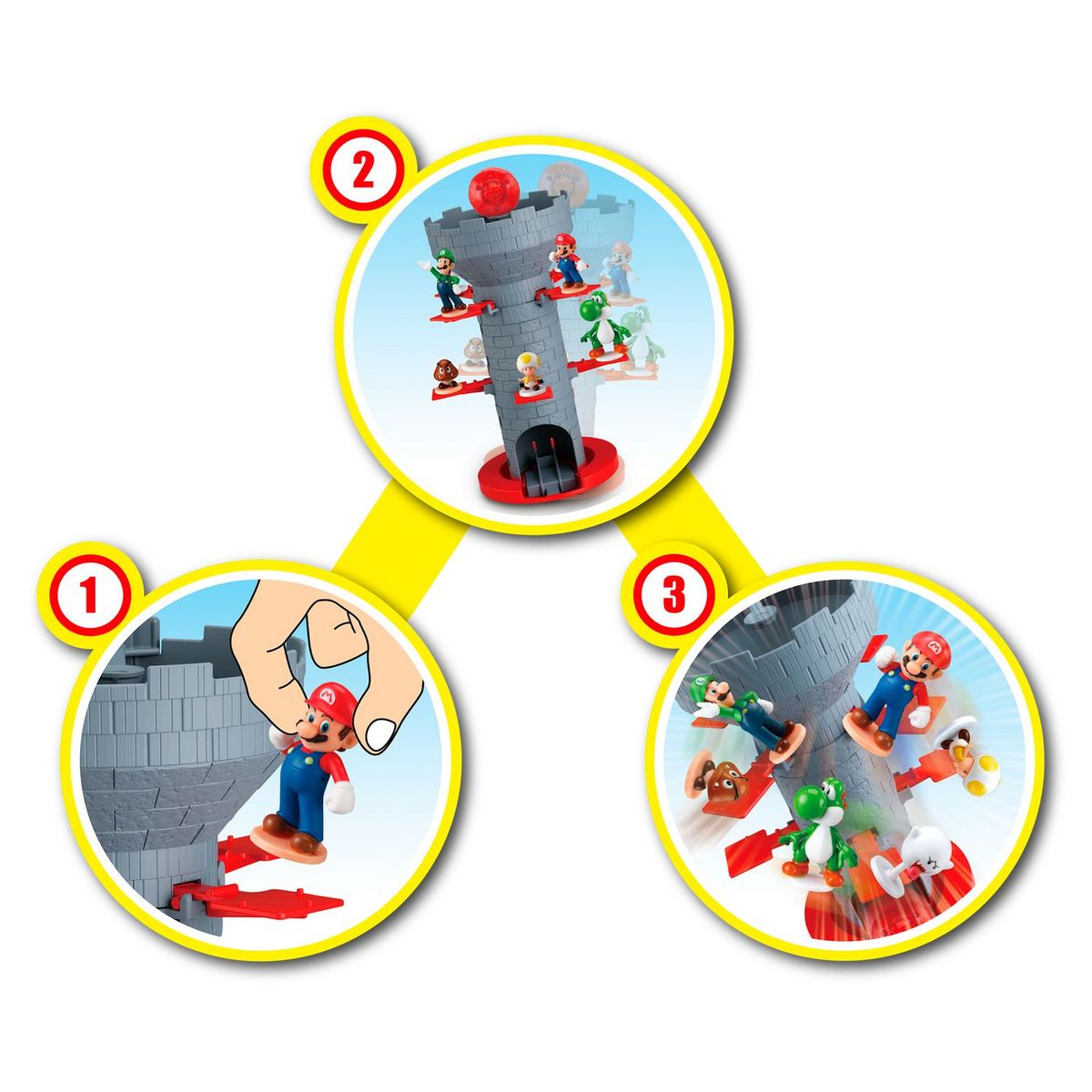 2

1

3