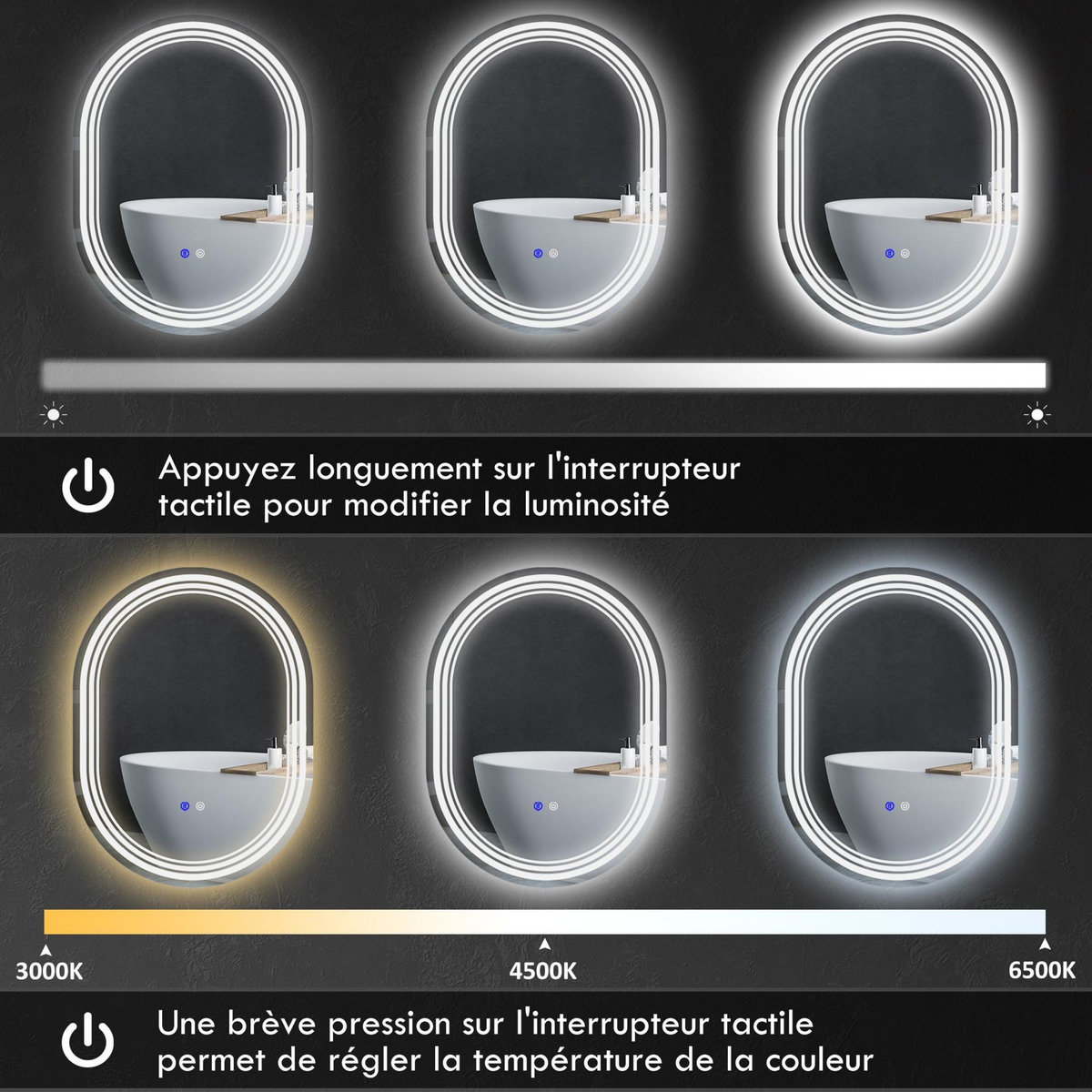 Appuyez longuement sur l'interrupteur tactile pour modifier la luminosité

3000K

4500K

6500K

Une brève pression sur l'interrupteur tactile permet de régler la température de la couleur