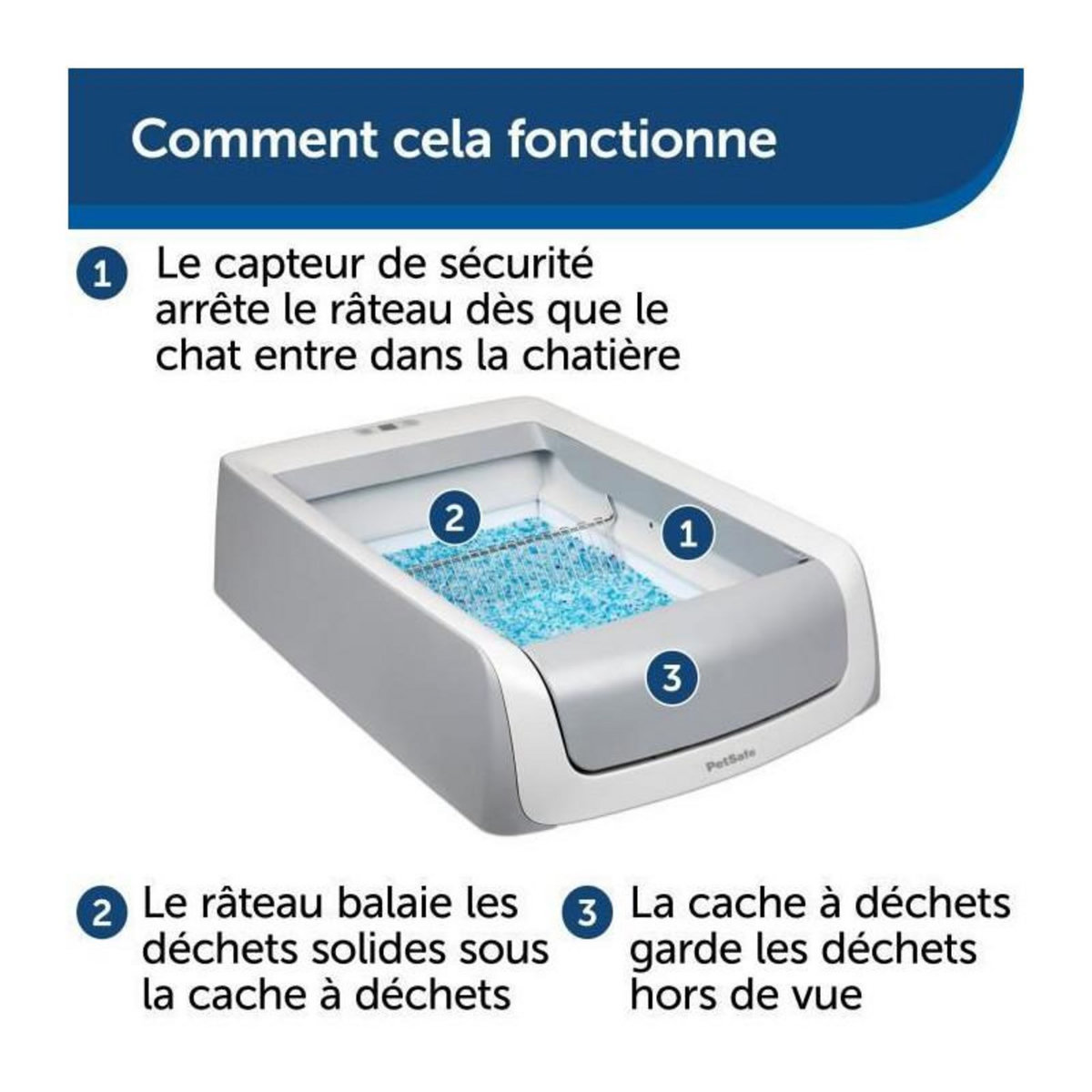 Comment cela fonctionne

1 Le capteur de sécurité arrête le râteau dès que le chat entre dans la chatière

2

1

3

PetSafe

2 Le râteau balaie les déchets solides sous la cache à déchets

3 La cache à déchets garde les déchets hors de vue